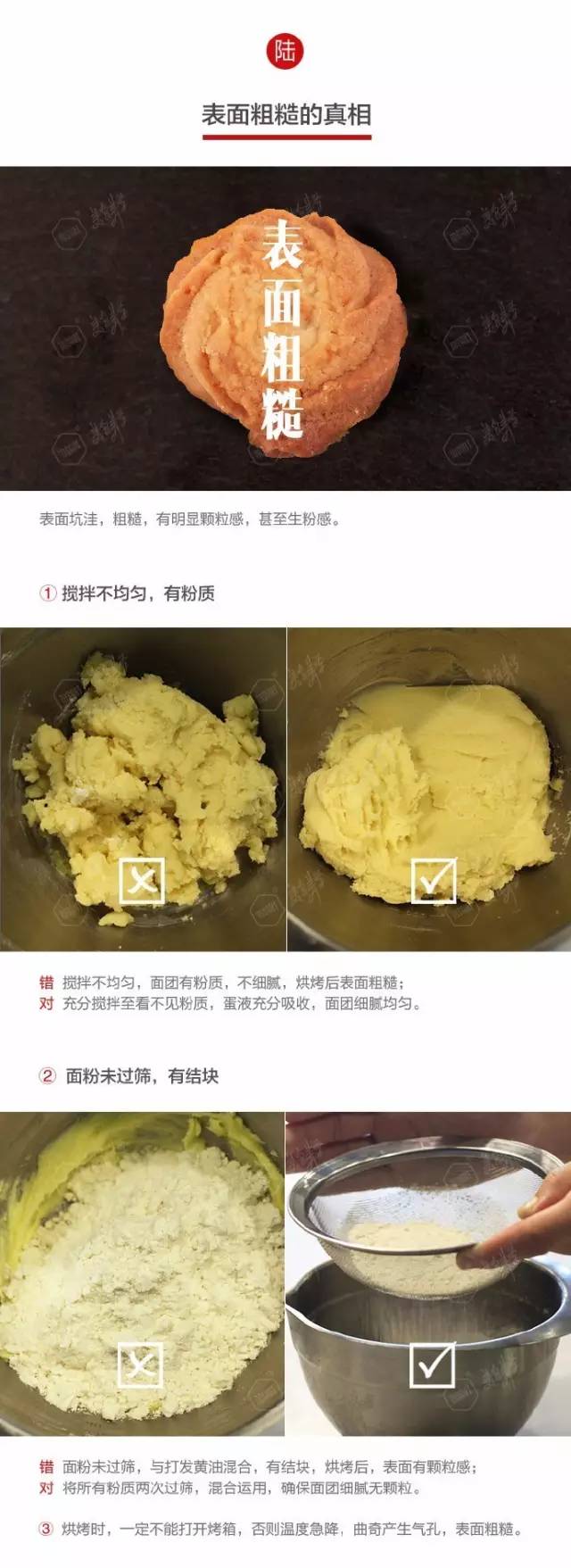 陆

表面粗糙的真相

表面粗糙

表面坑洼，粗糙，有明显颗粒感，甚至生粉感。

① 搅拌不均匀，有粉质

错 搅拌不均匀，面团有粉质，不细腻，烘烤后表面粗糙；
对 充分搅拌至看不见粉质，蛋液充分吸收，面团细腻均匀。

② 面粉未过筛，有结块

错 面粉未过筛，与打发黄油混合，有结块，烘烤后，表面有颗粒感；
对 将所有粉质两次过筛，混合运用，确保面团细腻无颗粒。

③ 烘烤时，一定不能打开烤箱，否则温度急降，曲奇产生气孔，表面粗糙。